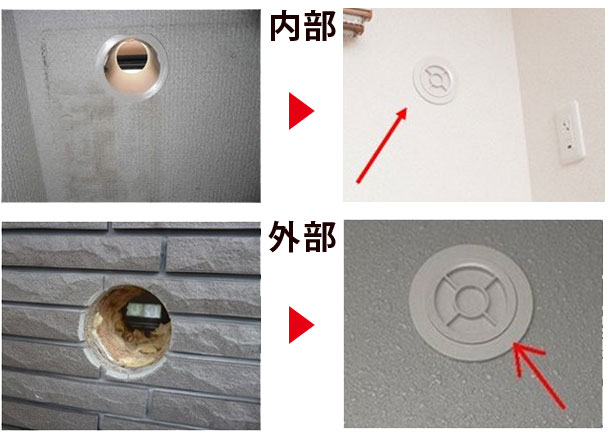 内部

外部